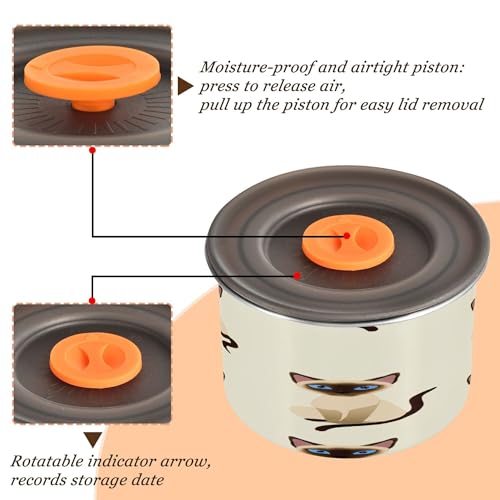 Moisture-proof and airtight piston:
press to release air,
pull up the piston for easy lid removal

Rotatable indicator arrow,
records storage date