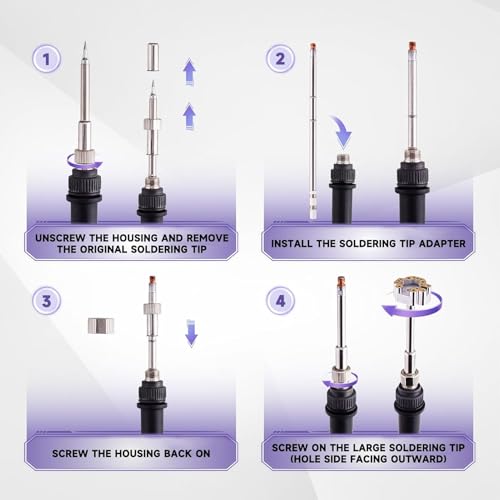 1

UNSCREW THE HOUSING AND REMOVE THE ORIGINAL SOLDERING TIP

2

INSTALL THE SOLDERING TIP ADAPTER

3

SCREW THE HOUSING BACK ON

4

SCREW ON THE LARGE SOLDERING TIP (HOLE SIDE FACING OUTWARD)