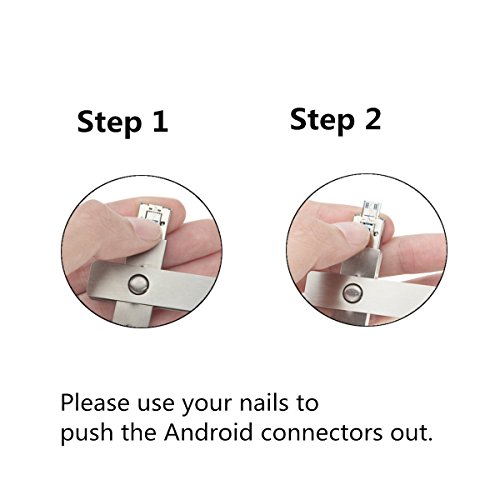 Step 1

Step 2

Please use your nails to push the Android connectors out.