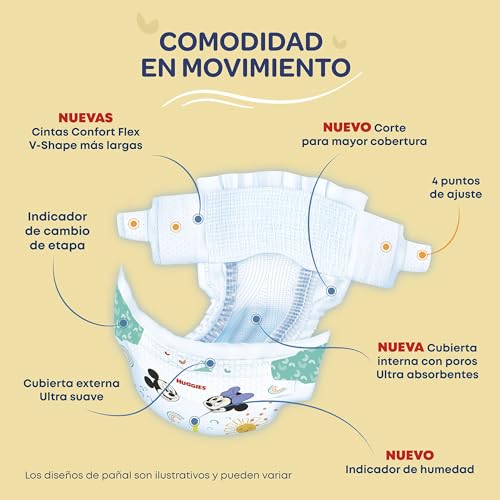 COMODIDAD EN MOVIMIENTO

NUEVAS
Cintas Confort Flex V-Shape más largas

NUEVO Corte para mayor cobertura

4 puntos de ajuste

Indicador de cambio de etapa

NUEVA Cubierta interna con poros Ultra absorbentes

Cubierta externa Ultra suave

HUGGIES

NUEVO
Indicador de humedad

Los diseños de pañal son ilustrativos y pueden variar