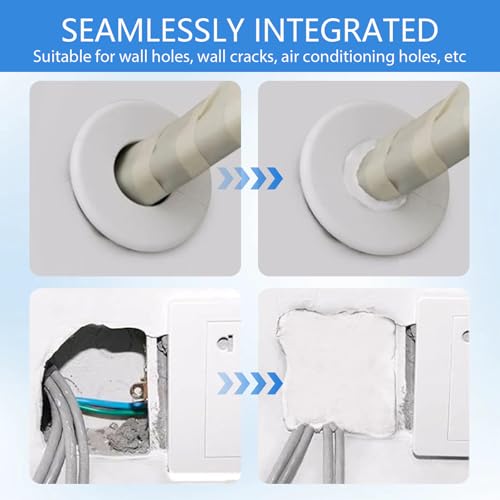 SEAMLESSLY INTEGRATED
Suitable for wall holes, wall cracks, air conditioning holes, etc