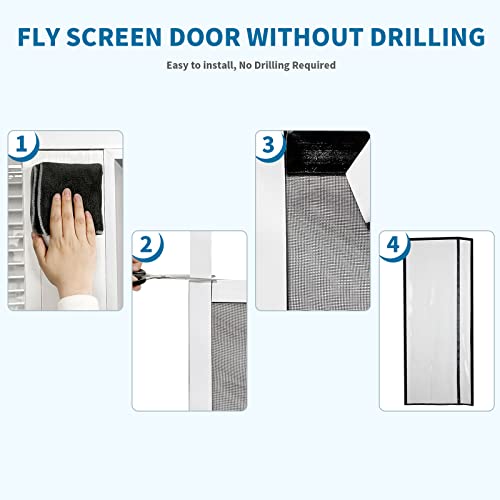 FLY SCREEN DOOR WITHOUT DRILLING

Easy to install, No Drilling Required

1

2

3

4