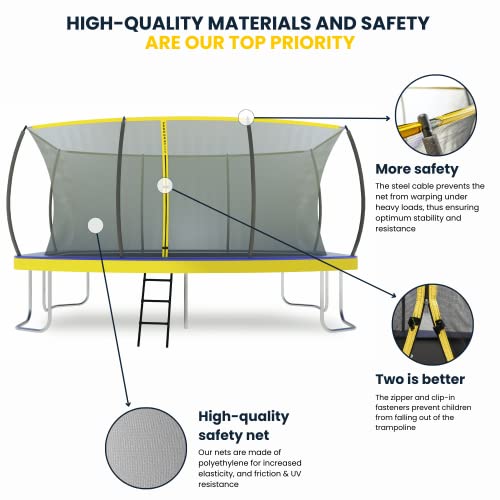 HIGH-QUALITY MATERIALS AND SAFETY
ARE OUR TOP PRIORITY

More safety

The steel cable prevents the net from warping under heavy loads, thus ensuring optimum stability and resistance

Two is better

The zipper and clip-in fasteners prevent children from falling out of the trampoline

High-quality safety net

Our nets are made of polyethylene for increased elasticity, and friction & UV resistance