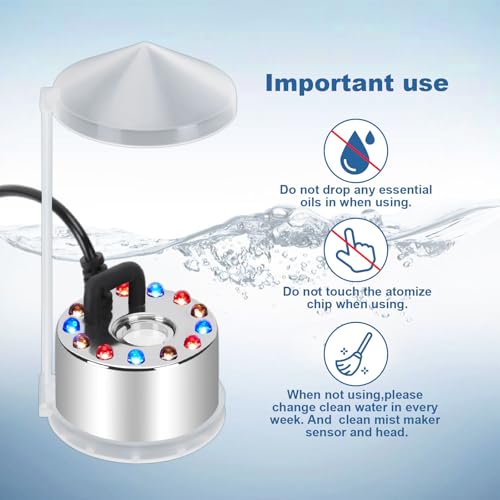 Important use

Do not drop any essential oils in when using.

Do not touch the atomize chip when using.

When not using,please change clean water in every week. And  clean mist maker sensor and head.