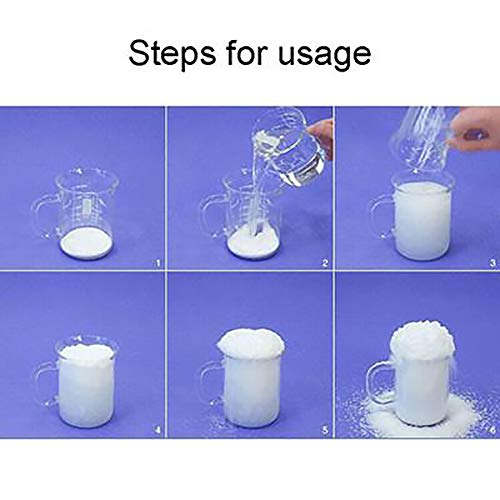 Steps for usage

1

2

3

4

5

6