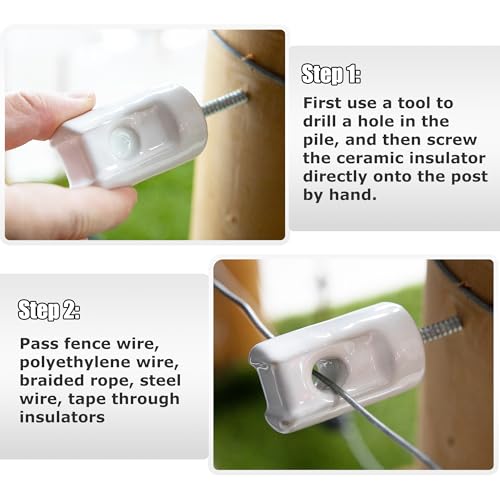 Step 1:

First use a tool to drill a hole in the pile, and then screw the ceramic insulator directly onto the post by hand.

Step 2:

Pass fence wire, polyethylene wire, braided rope, steel wire, tape through insulators