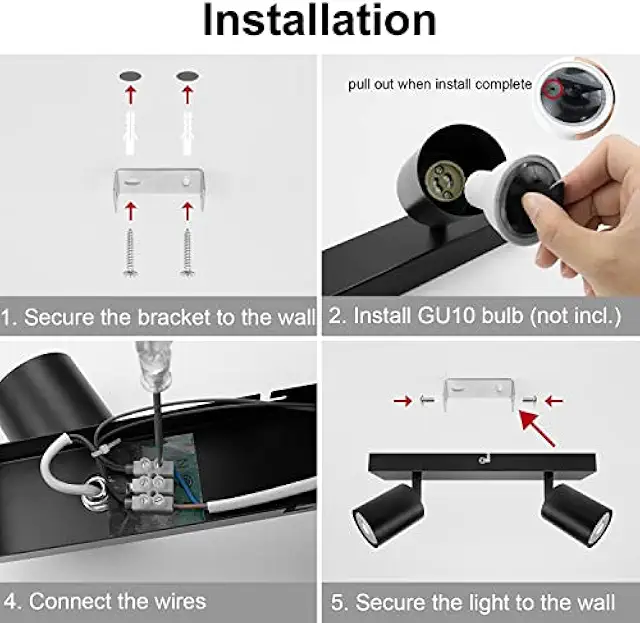 Installation

1. Secure the bracket to the wall

pull out when install complete

2. Install GU10 bulb (not incl.)

4. Connect the wires

5. Secure the light to the wall