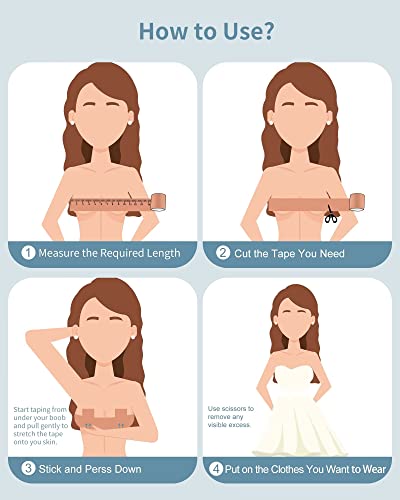 How to Use?

1 Measure the Required Length

2 Cut the Tape You Need

Start taping from under your boob and pull gently to stretch the tape onto you skin.

3 Stick and Perss Down

Use scissors to remove any visible excess.

4 Put on the Clothes You Want to Wear