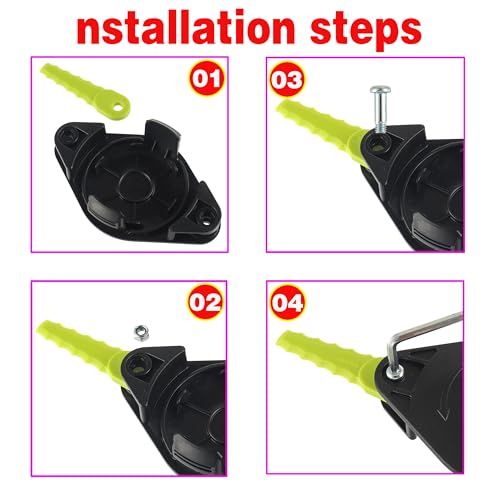 nstallation steps

01

03

02

04