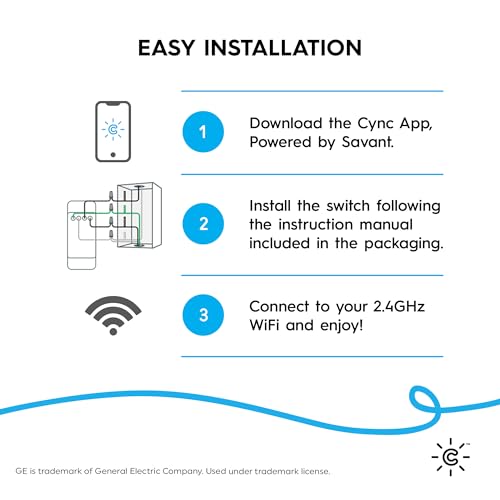 EASY INSTALLATION

1

Download the Cync App, Powered by Savant.

2

Install the switch following the instruction manual included in the packaging.

3

Connect to your 2.4GHz WiFi and enjoy!

GE is trademark of General Electric Company. Used under trademark license.