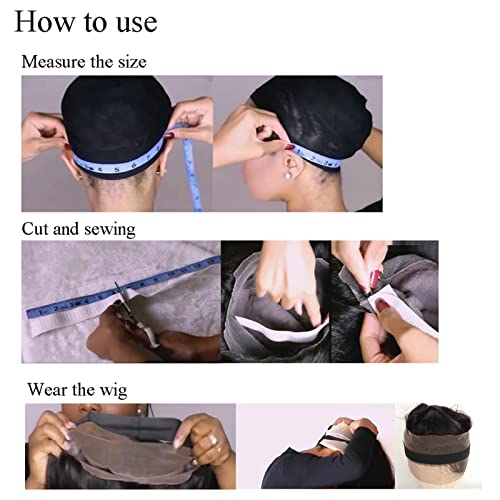 How to use

Measure the size

Cut and sewing

Wear the wig