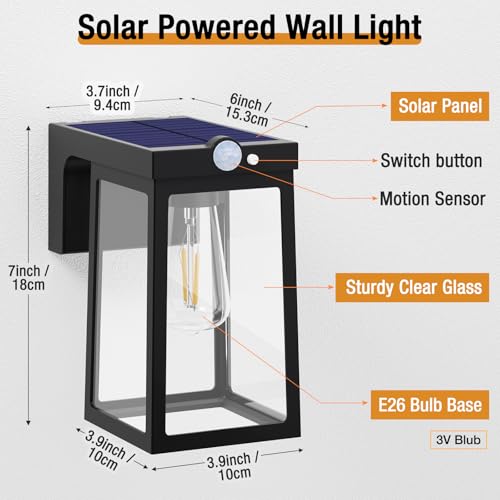 Solar Powered Wall Light

3.7inch / 9.4cm

6inch / 15.3cm

Solar Panel

Switch button

Motion Sensor

7inch / 18cm

Sturdy Clear Glass

E26 Bulb Base

3V Blub

3.9inch / 10cm

3.9inch / 10cm