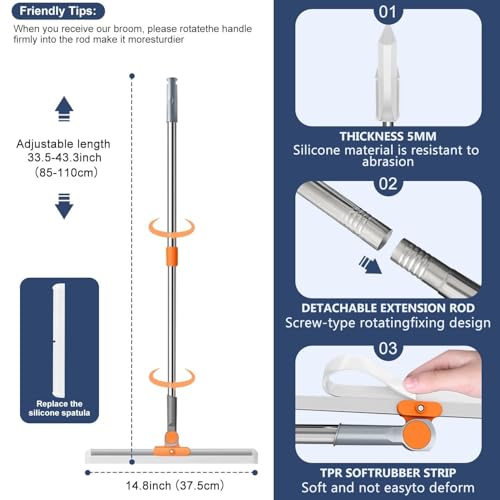 Friendly Tips:

When you receive our broom, please rotatethe handle firmly into the rod make it moresturdier

Adjustable length 33.5-43.3inch (85-110cm)

Replace the silicone spatula

14.8inch (37.5cm)

01

THICKNESS 5MM
Silicone material is resistant to abrasion

02

DETACHABLE EXTENSION ROD
Screw-type rotatingfixing design

03

TPR SOFTRUBBER STRIP
Soft and not easyto deform