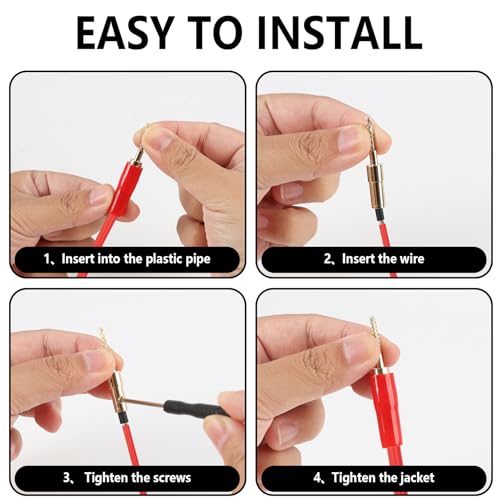 EASY TO INSTALL

1、Insert into the plastic pipe

2、Insert the wire

3、Tighten the screws

4、Tighten the jacket