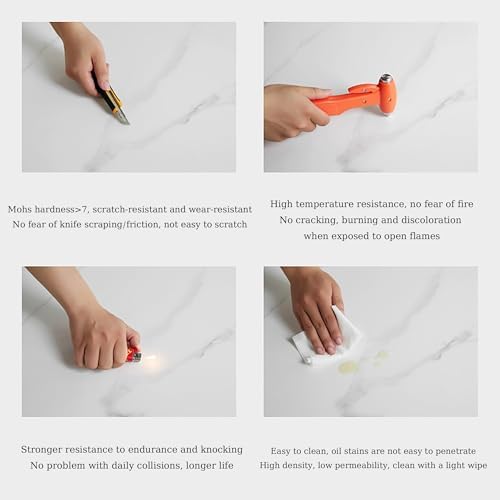 Mohs hardness>7, scratch-resistant and wear-resistant
No fear of knife scraping/friction, not easy to scratch

High temperature resistance, no fear of fire
No cracking, burning and discoloration
when exposed to open flames

Stronger resistance to endurance and knocking
No problem with daily collisions, longer life

Easy to clean, oil stains are not easy to penetrate
High density, low permeability, clean with a light wipe