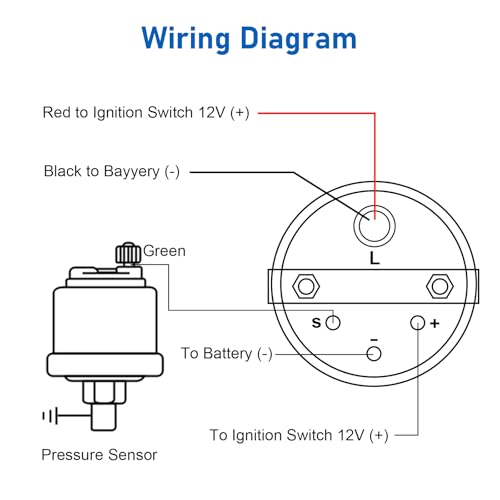 Wiring Diagram

Red to Ignition Switch 12V (+)

Black to Bayyery (-)

Green

L

S

+

-

To Battery (-)

To Ignition Switch 12V (+)

Pressure Sensor