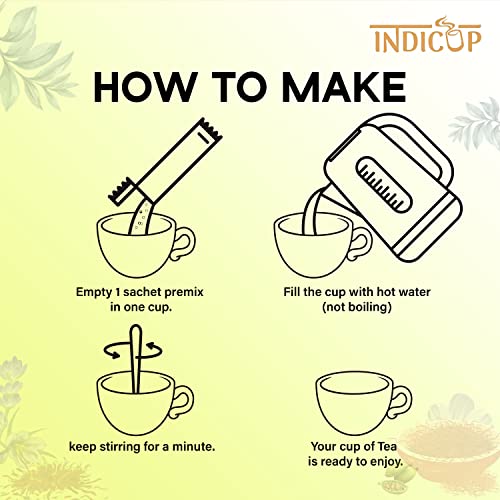 INDICUP

HOW TO MAKE

Empty 1 sachet premix in one cup.

Fill the cup with hot water (not boiling)

keep stirring for a minute.

Your cup of Tea is ready to enjoy.