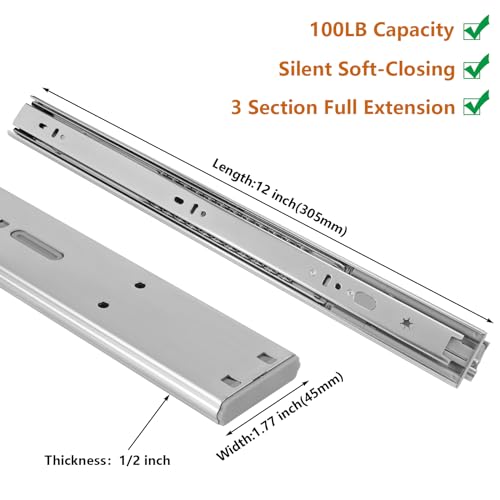 100LB Capacity

Silent Soft-Closing

3 Section Full Extension

Length:12 inch(305mm)

Width:1.77 inch(45mm)

Thickness: 1/2 inch