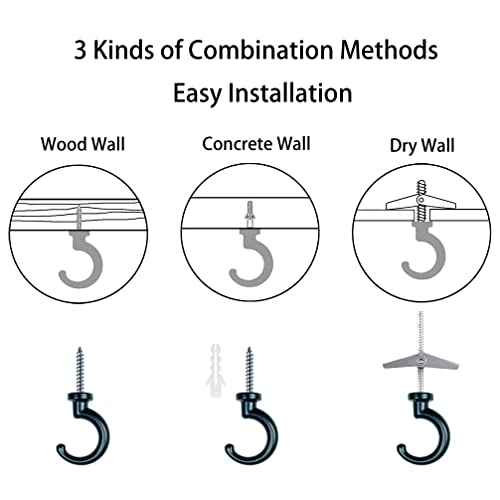 3 Kinds of Combination Methods

Easy Installation

Wood Wall

Concrete Wall

Dry Wall