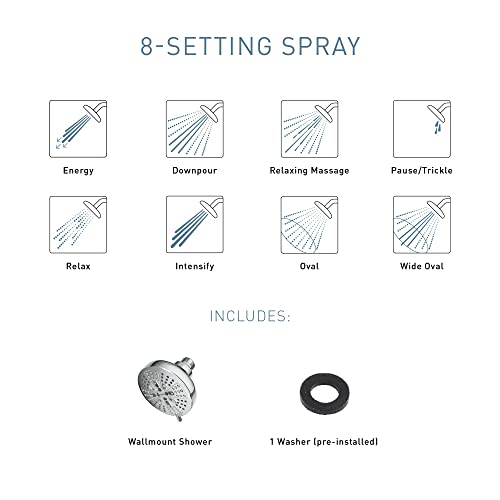 8-SETTING SPRAY

Energy

Downpour

Relaxing Massage

Pause/Trickle

Relax

Intensify

Oval

Wide Oval

INCLUDES:

Wallmount Shower

1 Washer (pre-installed)