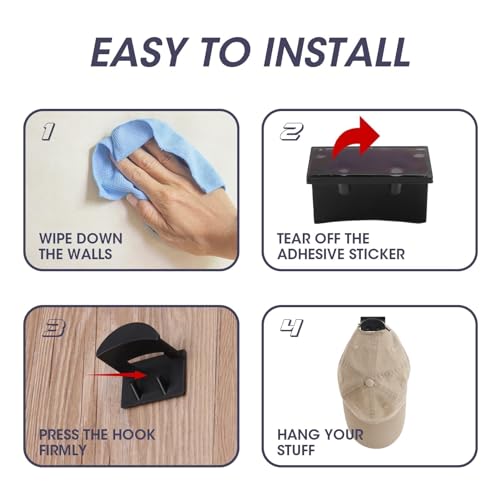 EASY TO INSTALL

1

WIPE DOWN THE WALLS

2

TEAR OFF THE ADHESIVE STICKER

3

PRESS THE HOOK FIRMLY

4

HANG YOUR STUFF