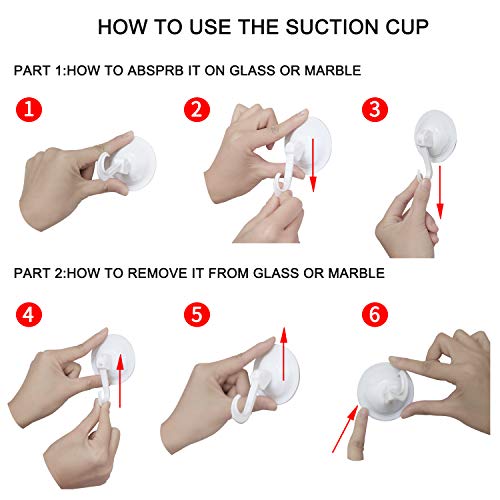 HOW TO USE THE SUCTION CUP

PART 1:HOW TO ABSPRB IT ON GLASS OR MARBLE

1

2

3

PART 2:HOW TO REMOVE IT FROM GLASS OR MARBLE

4

5

6