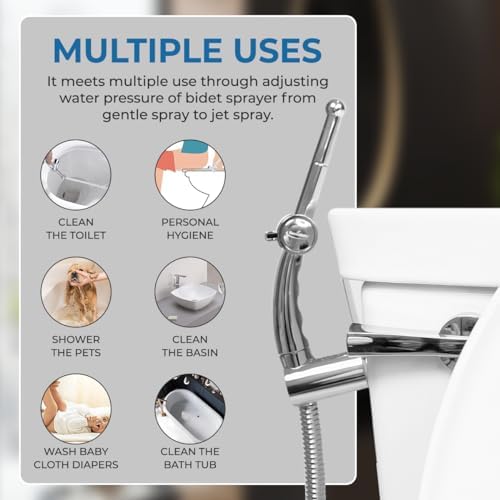 MULTIPLE USES

It meets multiple use through adjusting water pressure of bidet sprayer from gentle spray to jet spray.

CLEAN THE TOILET

PERSONAL HYGIENE

SHOWER THE PETS

CLEAN THE BASIN

WASH BABY CLOTH DIAPERS

CLEAN THE BATH TUB