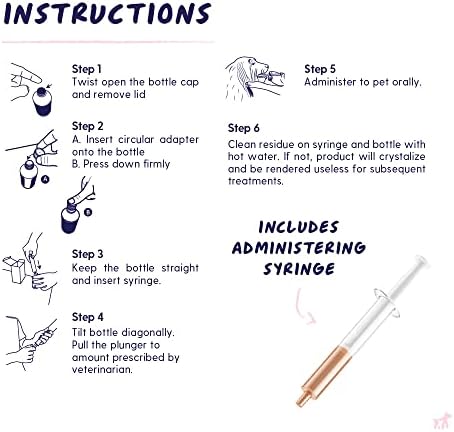 INSTRUCTIONS

Step 1
Twist open the bottle cap and remove lid

Step 2
A. Insert circular adapter onto the bottle
B. Press down firmly

A

B

Step 3
Keep the bottle straight and insert syringe.

Step 4
Tilt bottle diagonally. Pull the plunger to amount prescribed by veterinarian.

Step 5
Administer to pet orally.

Step 6
Clean residue on syringe and bottle with hot water. If not, product will crystalize and be rendered useless for subsequent treatments.

INCLUDES ADMINISTERING SYRINGE