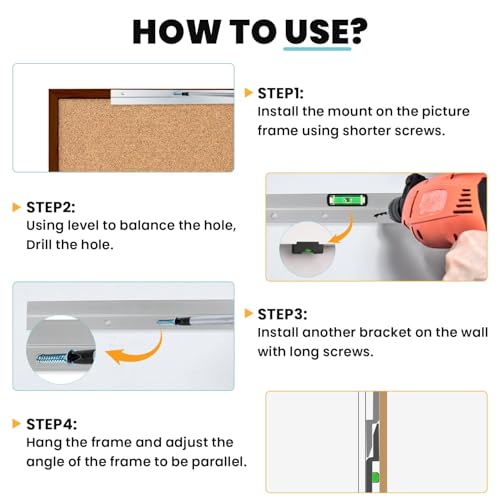 HOW TO USE?

STEP1:
Install the mount on the picture frame using shorter screws.

STEP2:
Using level to balance the hole, Drill the hole.

STEP3:
Install another bracket on the wall with long screws.

STEP4:
Hang the frame and adjust the angle of the frame to be parallel.