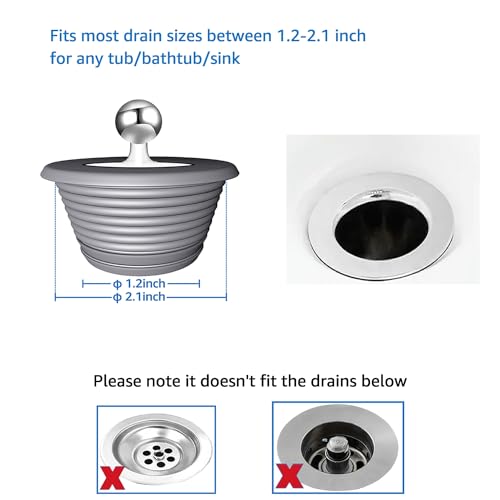 Fits most drain sizes between 1.2-2.1 inch for any tub/bathtub/sink

ϕ 1.2inch
ϕ 2.1inch

Please note it doesn't fit the drains below

X

X