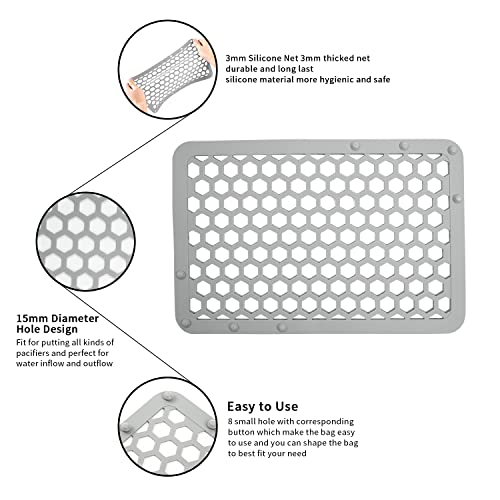 3mm Silicone Net 3mm thicked net
durable and long last
silicone material more hygienic and safe

15mm Diameter Hole Design

Fit for putting all kinds of pacifiers and perfect for water inflow and outflow

Easy to Use

8 small hole with corresponding button which make the bag easy to use and you can shape the bag to best fit your need