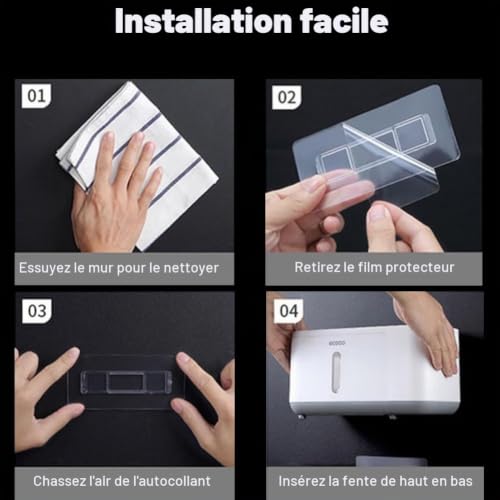 Installation facile

01

Essuyez le mur pour le nettoyer

02

Retirez le film protecteur

03

Chassez l'air de l'autocollant

04

ecoco

Insérez la fente de haut en bas