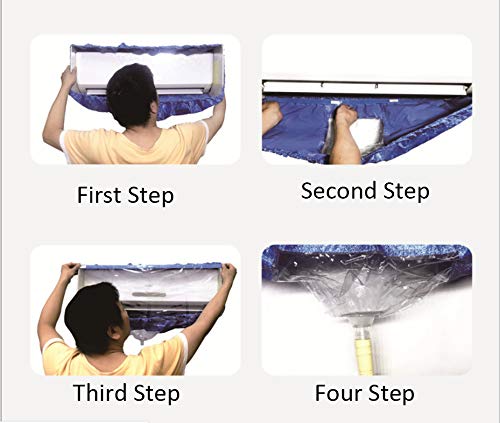 First Step

Second Step

Third Step

Four Step