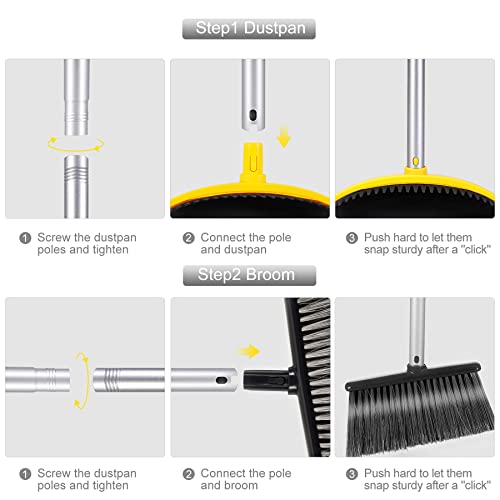 Step1 Dustpan

1 Screw the dustpan poles and tighten

2 Connect the pole and dustpan

3 Push hard to let them snap sturdy after a "click"

Step2 Broom

1 Screw the dustpan poles and tighten

2 Connect the pole and broom

3 Push hard to let them snap sturdy after a "click"