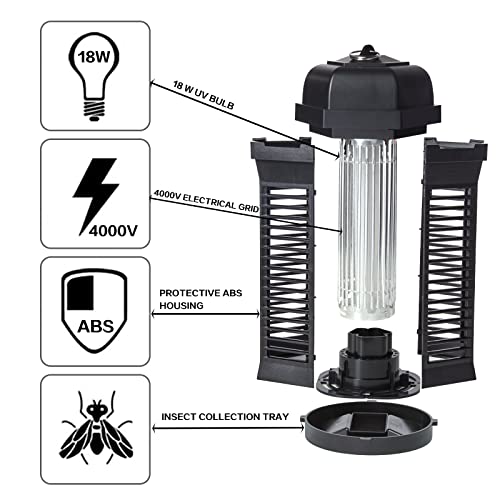 18W

18 W UV BULB

4000V

4000V ELECTRICAL GRID

ABS

PROTECTIVE ABS HOUSING

INSECT COLLECTION TRAY