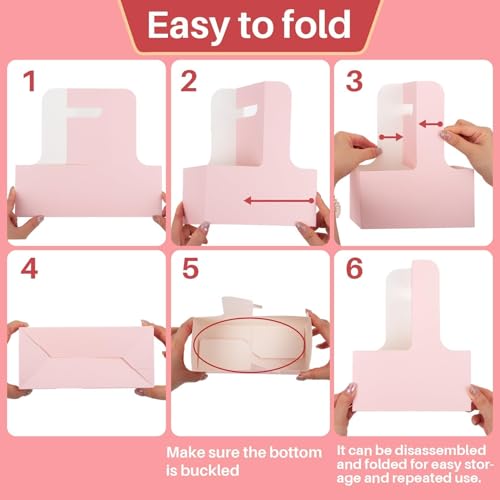 Easy to fold

1

2

3

4

5

6

Make sure the bottom is buckled

It can be disassembled and folded for easy storage and repeated use.