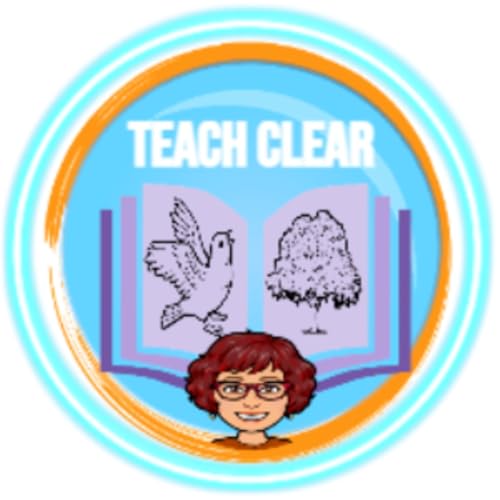 TEACH CLEAR