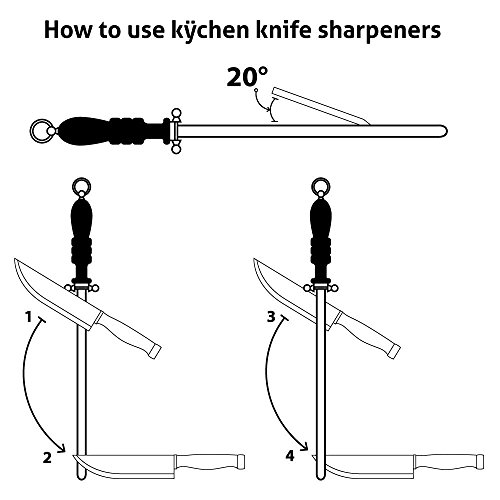 How to use kÿchen knife sharpeners

20°

1

2

3

4