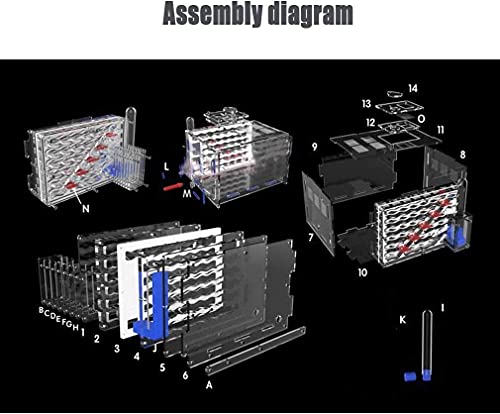 Assembly diagram

N

L

M

14

13

O

12

11

9

8

7

10

B C D E F G H 1

2

3

4

J

5

6

A

K

I