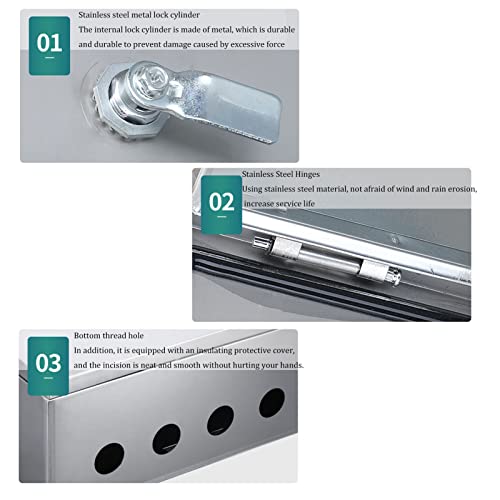 01

Stainless steel metal lock cylinder

The internal lock cylinder is made of metal, which is durable and durable to prevent damage caused by excessive force

02

Stainless Steel Hinges

Using stainless steel material, not afraid of wind and rain erosion, increase service life

03

Bottom thread hole

In addition, it is equipped with an insulating protective cover, and the incision is neat and smooth without hurting your hands.