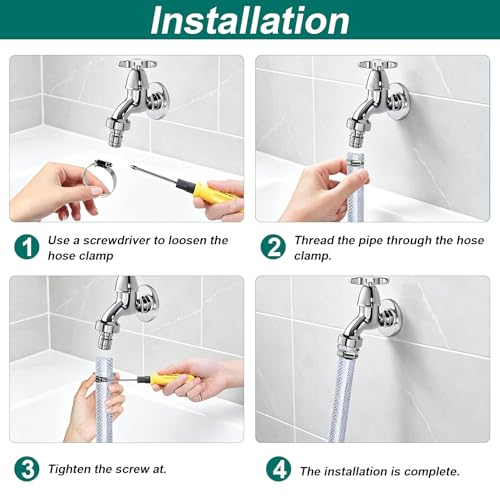 Installation

1 Use a screwdriver to loosen the hose clamp

2 Thread the pipe through the hose clamp.

3 Tighten the screw at.

4 The installation is complete.