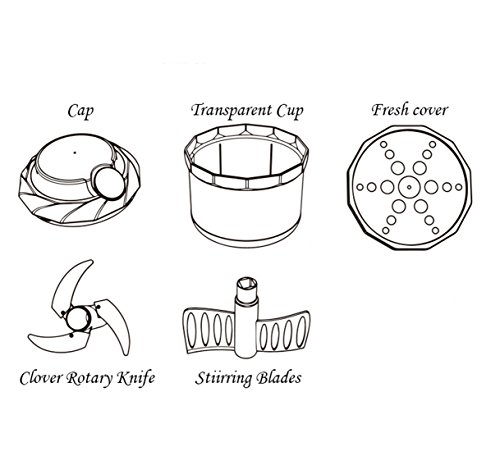 Cap

Transparent Cup

Fresh cover

Clover Rotary Knife

Stiirring Blades