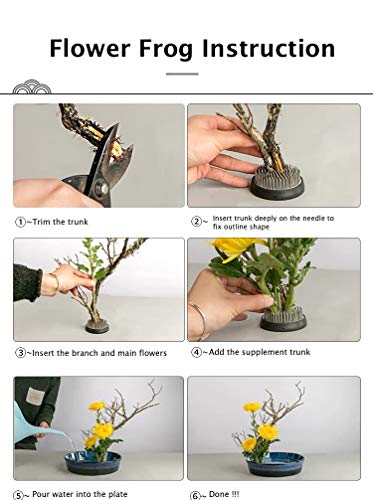 Flower Frog Instruction

①~Trim the trunk

②~ Insert trunk deeply on the needle to fix outline shape

③~Insert the branch and main flowers

④~Add the supplement trunk

⑤~ Pour water into the plate

⑥~ Done !!!