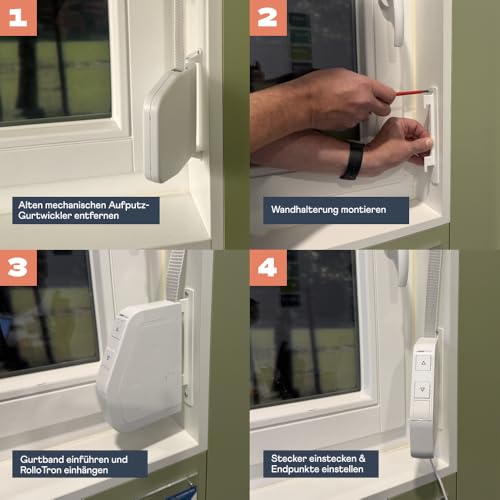 1

Alten mechanischen Aufputz-Gurtwickler entfernen

2

Wandhalterung montieren

3

Gurtband einführen und RolloTron einhängen

4

Stecker einstecken & Endpunkte einstellen