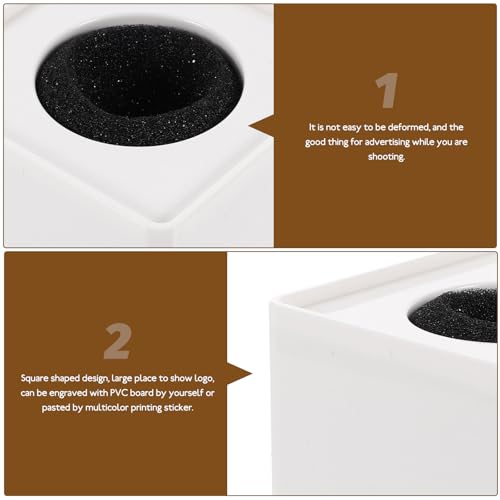 1

It is not easy to be deformed, and the good thing for advertising while you are shooting.

2

Square shaped design, large place to show logo, can be engraved with PVC board by yourself or pasted by multicolor printing sticker.