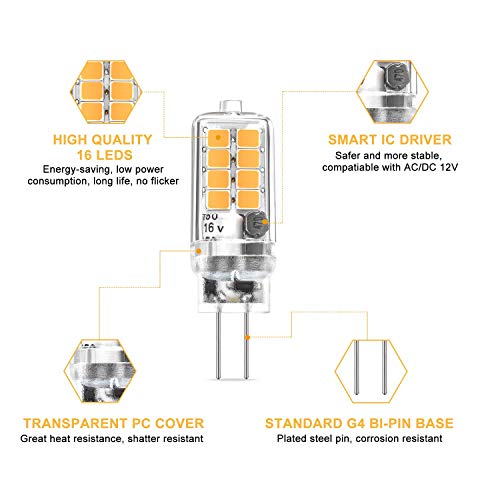 HIGH QUALITY
16 LEDS
Energy-saving, low power consumption, long life, no flicker

SMART IC DRIVER
Safer and more stable, compatiable with AC/DC 12V

16 v

TRANSPARENT PC COVER
Great heat resistance, shatter resistant

STANDARD G4 BI-PIN BASE
Plated steel pin, corrosion resistant