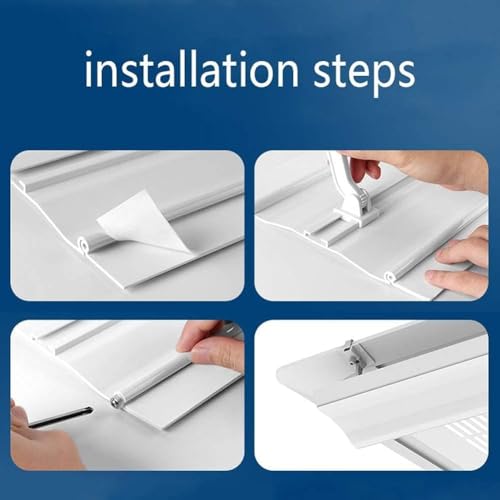 installation steps