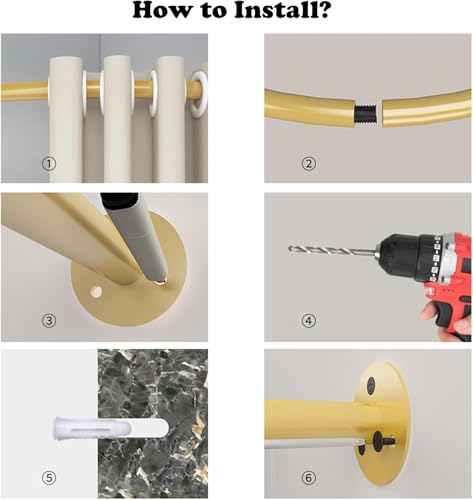 How to Install?

①

②

③

④

⑤

⑥