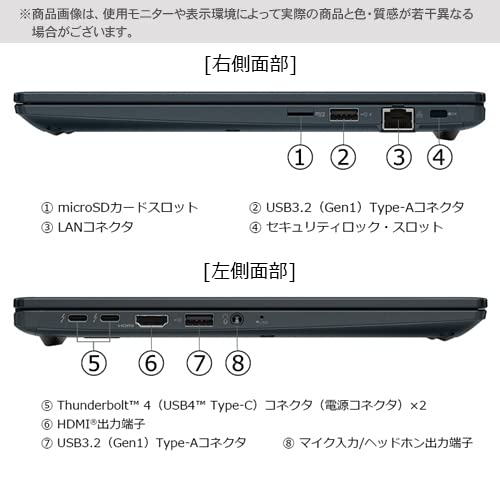 ※商品画像は、使用モニターや表示環境によって実際の商品と色・質感が若干異なる場合がございます。

[右側面部]

①
②
③
④

① microSDカードスロット
② USB3.2（Gen1）Type-Aコネクタ
③ LANコネクタ
④ セキュリティロック・スロット

[左側面部]

⑤
⑥
⑦
⑧

⑤ Thunderbolt™ 4（USB4™ Type-C）コネクタ（電源コネクタ）×2
⑥ HDMI®出力端子
⑦ USB3.2（Gen1）Type-Aコネクタ
⑧ マイク入力/ヘッドホン出力端子