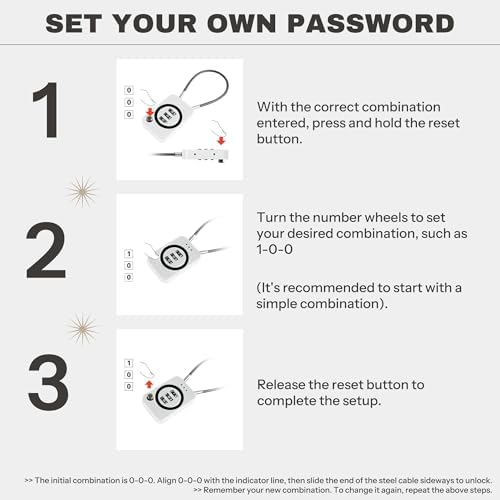 SET YOUR OWN PASSWORD

1

0
0
0

With the correct combination entered, press and hold the reset button.

2

1
0
0

Turn the number wheels to set your desired combination, such as 1-0-0

(It's recommended to start with a simple combination).

3

1
0
0

Release the reset button to complete the setup.

>> The initial combination is 0-0-0. Align 0-0-0 with the indicator line, then slide the end of the steel cable sideways to unlock.
>> Remember your new combination. To change it again, repeat the above steps.